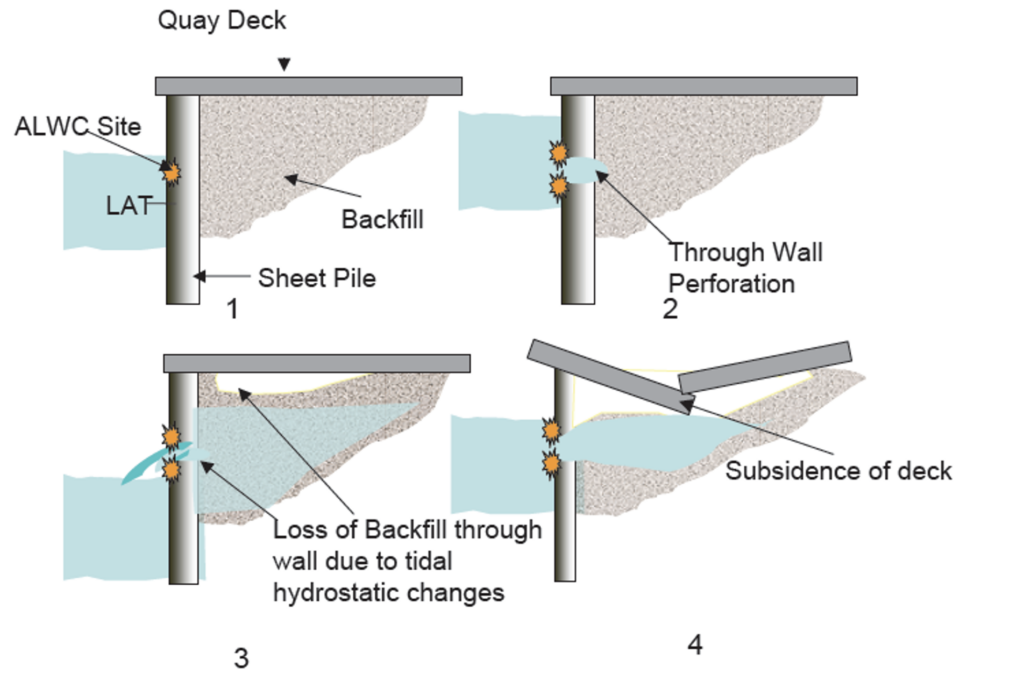 Quay Deck

ALWC Site

LAT

Backfill

Sheet Pile

1

Through Wall Perforation

2

Loss of Backfill through wall due to tidal hydrostatic changes

3

Subsidence of deck

4